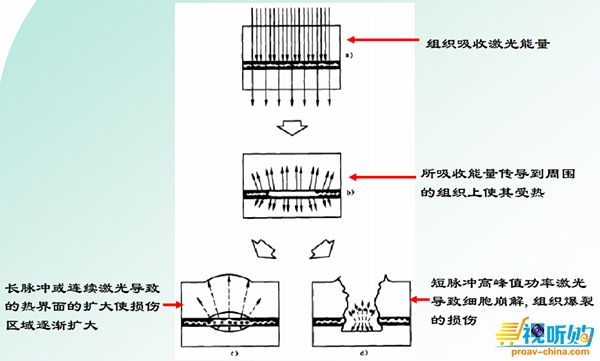 a)

组织吸收激光能量

b)

所吸收能量传导到周围的组织上使其受热

长脉冲或连续激光导致的热界面的扩大使损伤区域逐渐扩大

c)

d)

短脉冲高峰值功率激光导致细胞崩解，组织爆裂的损伤

视听购
proav-china.com