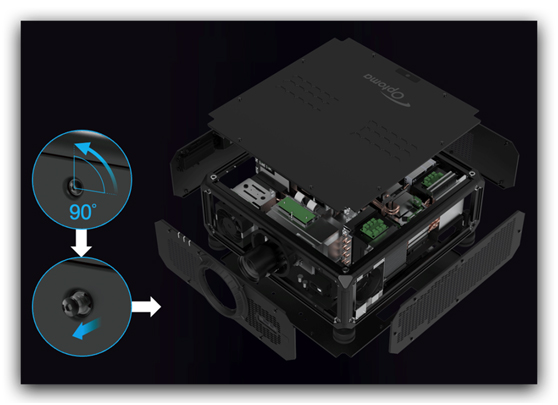 Optoma

90°