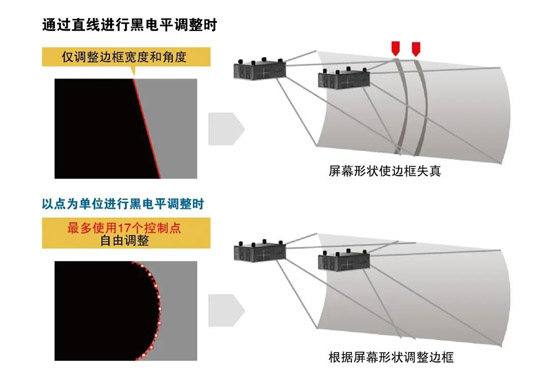 通过直线进行黑电平调整时

仅调整边框宽度和角度

屏幕形状使边框失真

以点为单位进行黑电平调整时

最多使用17个控制点
自由调整

根据屏幕形状调整边框